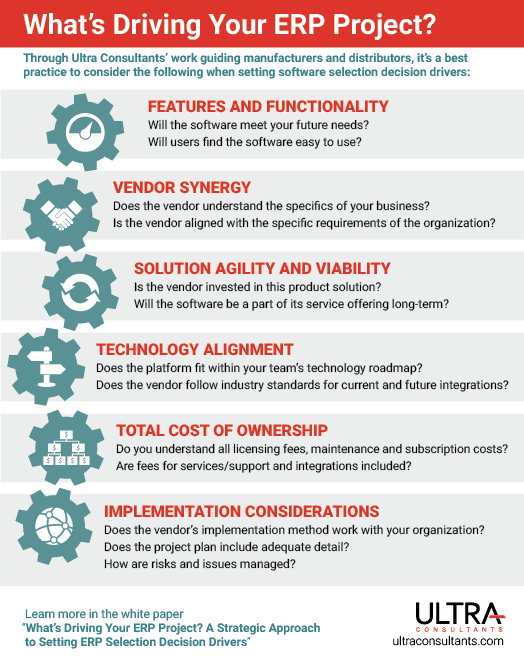 What's Driving Your ERP Project?

Through Ultra Consultants' work guiding manufacturers and distributors, it's a best practice to consider the following when setting software selection decision drivers:

FEATURES AND FUNCTIONALITY
Will the software meet your future needs?
Will users find the software easy to use?

VENDOR SYNERGY
Does the vendor understand the specifics of your business?
Is the vendor aligned with the specific requirements of the organization?

SOLUTION AGILITY AND VIABILITY
Is the vendor invested in this product solution?
Will the software be a part of its service offering long-term?

TECHNOLOGY ALIGNMENT
Does the platform fit within your team's technology roadmap?
Does the vendor follow industry standards for current and future integrations?

TOTAL COST OF OWNERSHIP
Do you understand all licensing fees, maintenance and subscription costs?
Are fees for services/support and integrations included?

IMPLEMENTATION CONSIDERATIONS
Does the vendor's implementation method work with your organization?
Does the project plan include adequate detail?
How are risks and issues managed?

Learn more in the white paper
"What's Driving Your ERP Project? A Strategic Approach to Setting ERP Selection Decision Drivers"

ULTRA
CONSULTANTS
ultraconsultants.com